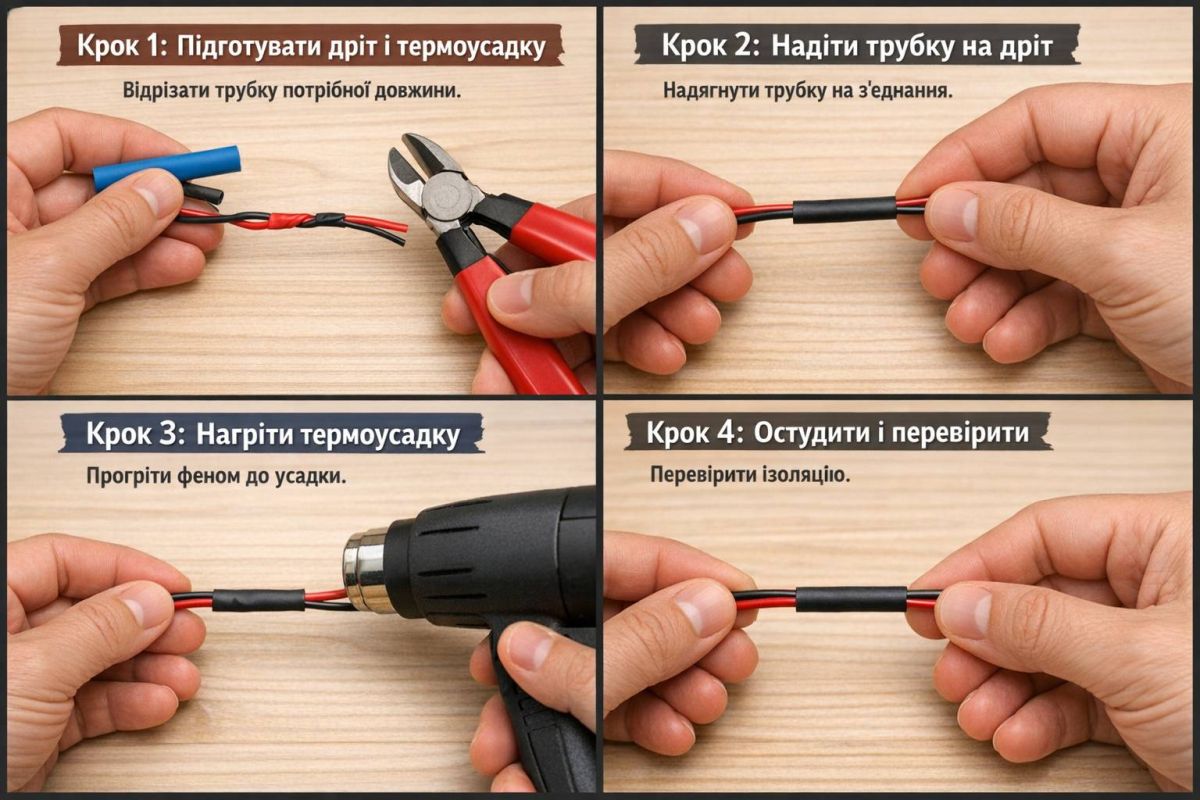 Крок 1: Підготувати дріт і термоусадку

Відрізати трубку потрібної довжини.

Крок 2: Надіти трубку на дріт

Надягнути трубку на з'єднання.

Крок 3: Нагріти термоусадку

Прогріти феном до усадки.

Крок 4: Остудити і перевірити

Перевірити ізоляцію.