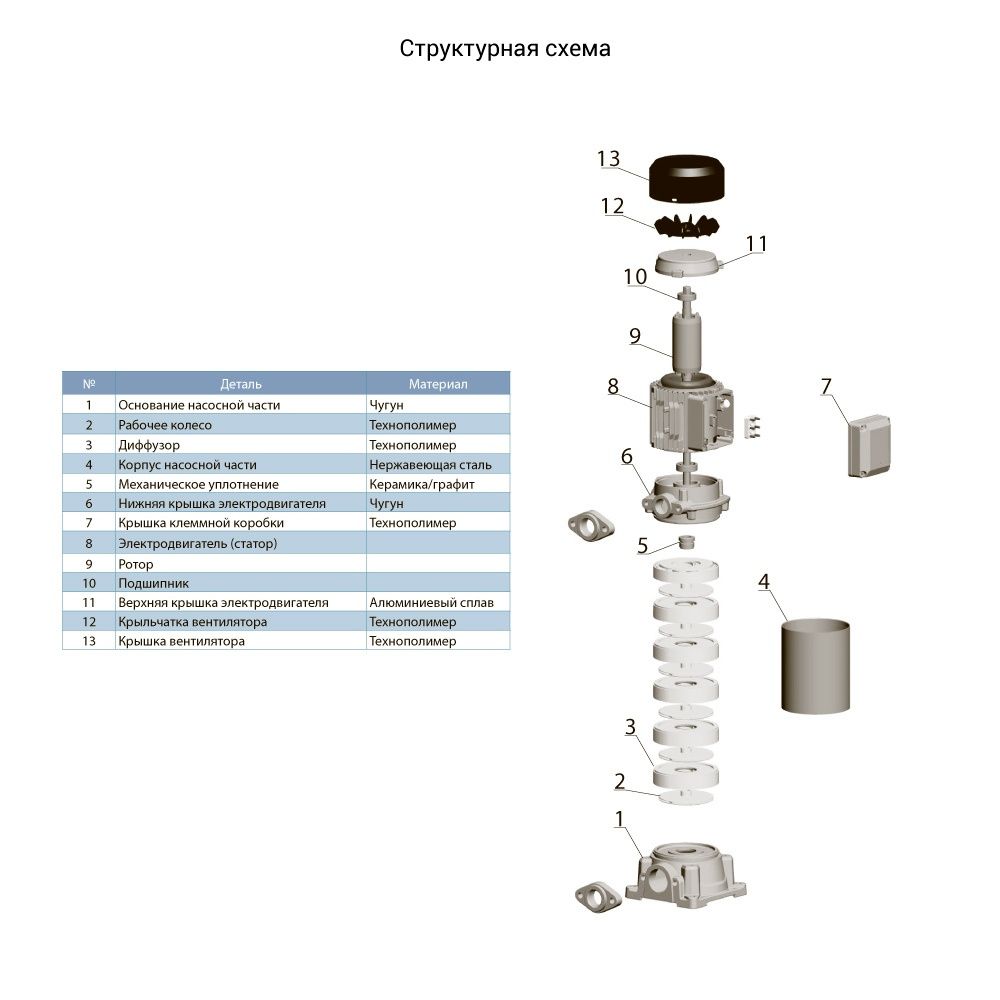 Структурная схема

| № | Деталь | Материал |
|---|---|---|
| 1 | Основание насосной части | Чугун |
| 2 | Рабочее колесо | Технополимер |
| 3 | Диффузор | Технополимер |
| 4 | Корпус насосной части | Нержавеющая сталь |
| 5 | Механическое уплотнение | Керамика/графит |
| 6 | Нижняя крышка электродвигателя | Чугун |
| 7 | Крышка клеммной коробки | Технополимер |
| 8 | Электродвигатель (статор) | |
| 9 | Ротор | |
| 10 | Подшипник | |
| 11 | Верхняя крышка электродвигателя | Алюминиевый сплав |
| 12 | Крыльчатка вентилятора | Технополимер |
| 13 | Крышка вентилятора | Технополимер |

13
12
11
10
9
8
7
6
5
4
3
2
1