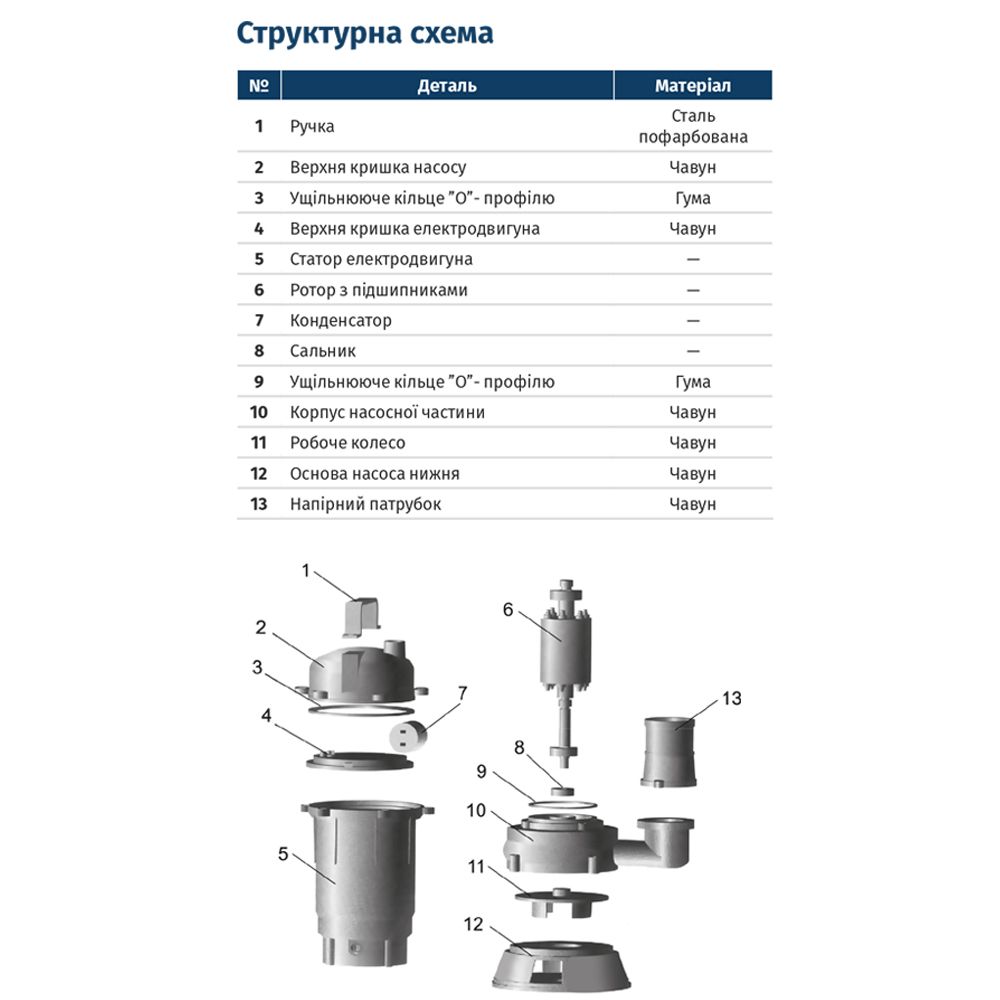 Структурна схема

| № | Деталь | Матеріал |
|---|---|---|
| 1 | Ручка | Сталь пофарбована |
| 2 | Верхня кришка насосу | Чавун |
| 3 | Ущільнююче кільце "О"- профілю | Гума |
| 4 | Верхня кришка електродвигуна | Чавун |
| 5 | Статор електродвигуна | — |
| 6 | Ротор з підшипниками | — |
| 7 | Конденсатор | — |
| 8 | Сальник | — |
| 9 | Ущільнююче кільце "О"- профілю | Гума |
| 10 | Корпус насосної частини | Чавун |
| 11 | Робоче колесо | Чавун |
| 12 | Основа насоса нижня | Чавун |
| 13 | Напірний патрубок | Чавун |

1
2
3
4
5
6
7
8
9
10
11
12
13