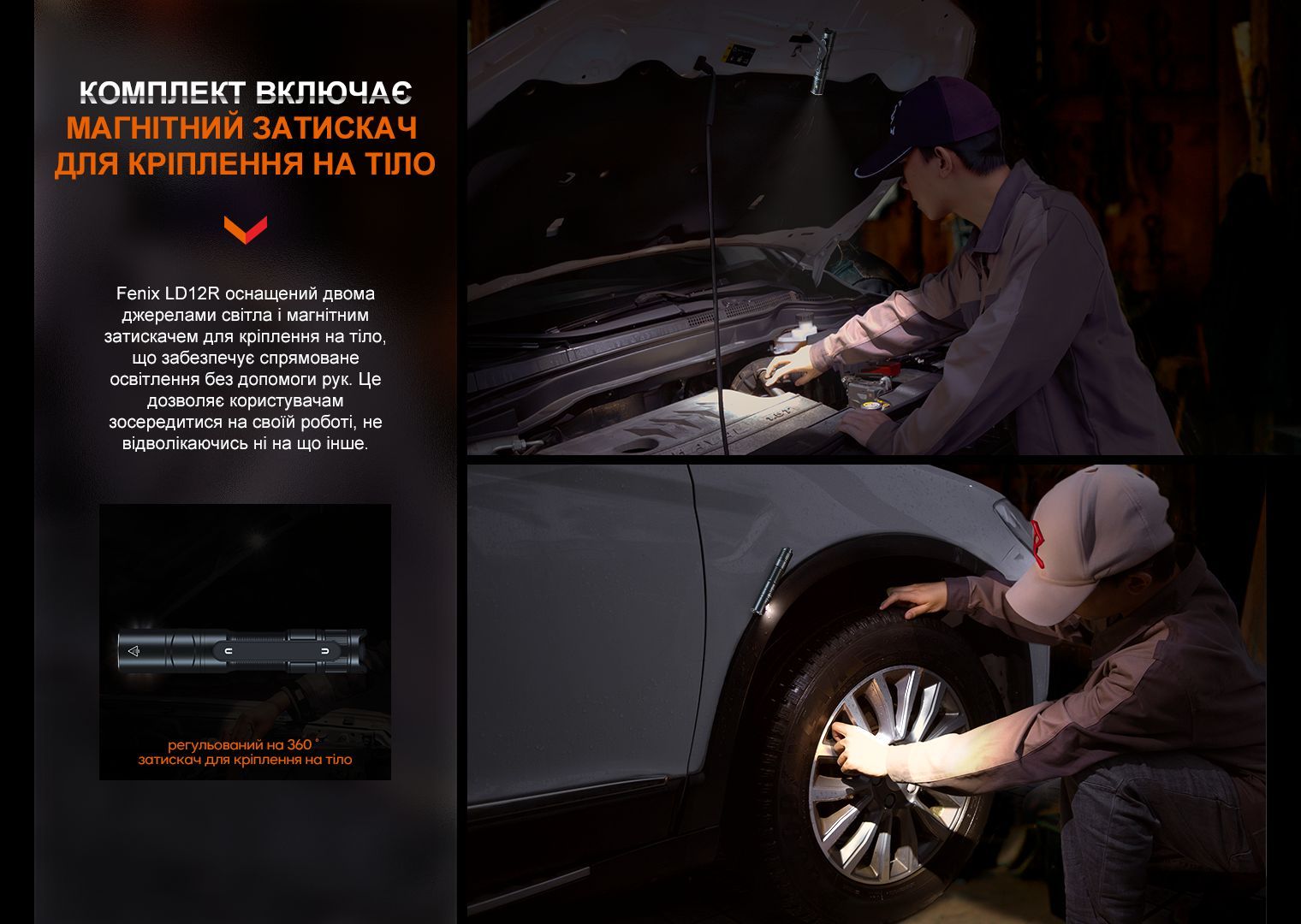 КОМПЛЕКТ ВКЛЮЧАЄ
МАГНІТНИЙ ЗАТИСКАЧ
ДЛЯ КРІПЛЕННЯ НА ТІЛО

Fenix LD12R оснащений двома джерелами світла і магнітним затискачем для кріплення на тіло, що забезпечує спрямоване освітлення без допомоги рук. Це дозволяє користувачам зосередитися на своїй роботі, не відволікаючись ні на що інше.

регульований на 360 °
затискач для кріплення на тіло